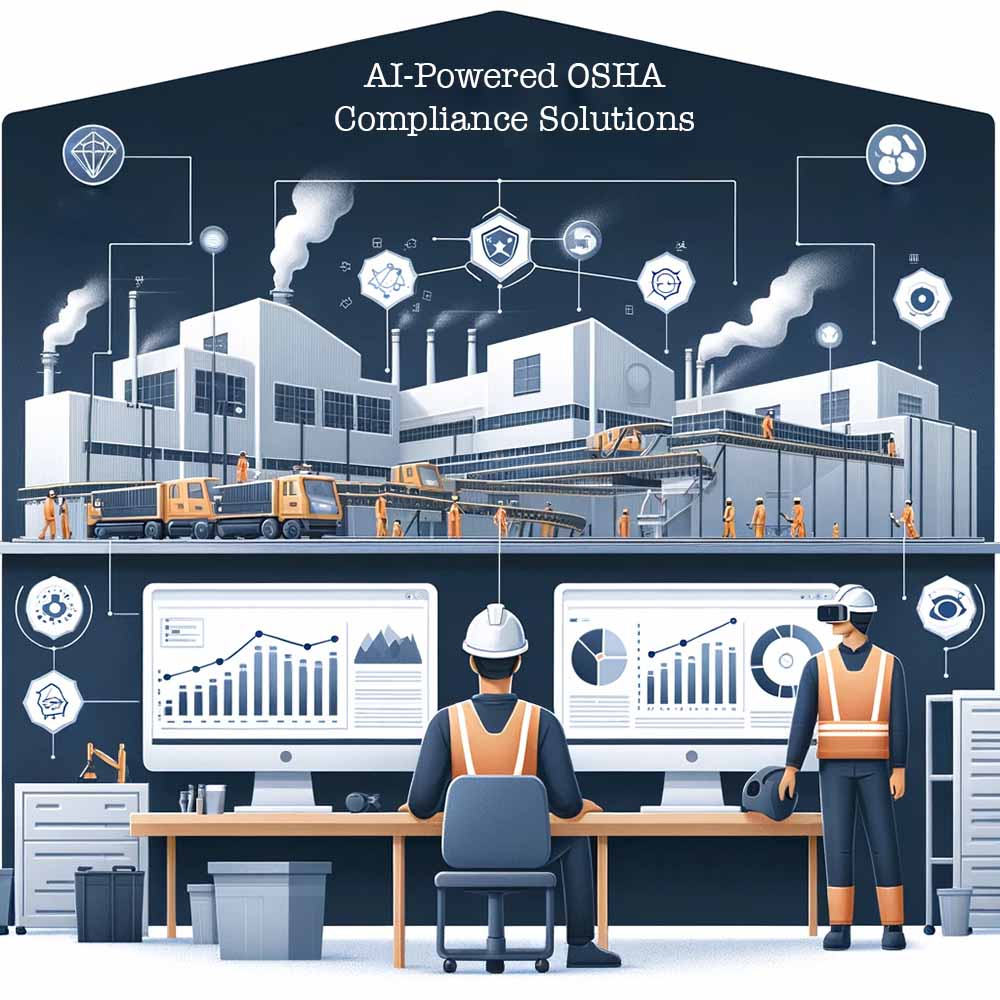 AI-Powered OSHA
Compliance Solutions